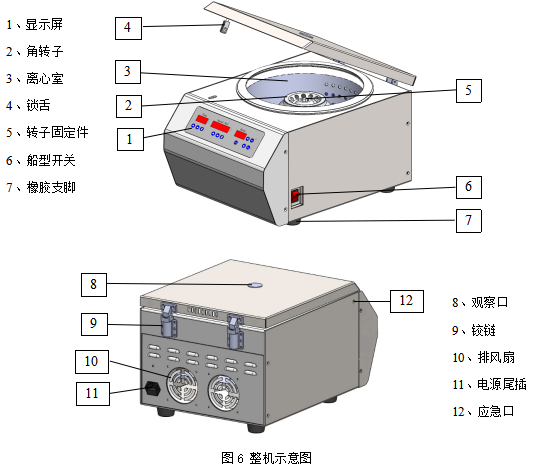 1、显示屏
2、角转子
3、离心室
4、锁舌
5、转子固定件
6、船型开关
7、橡胶支脚

4
3
2
1
5
6
7

8
9
10
11
12

8、观察口
9、铰链
10、排风扇
11、电源尾插
12、应急口

图 6 整机示意图